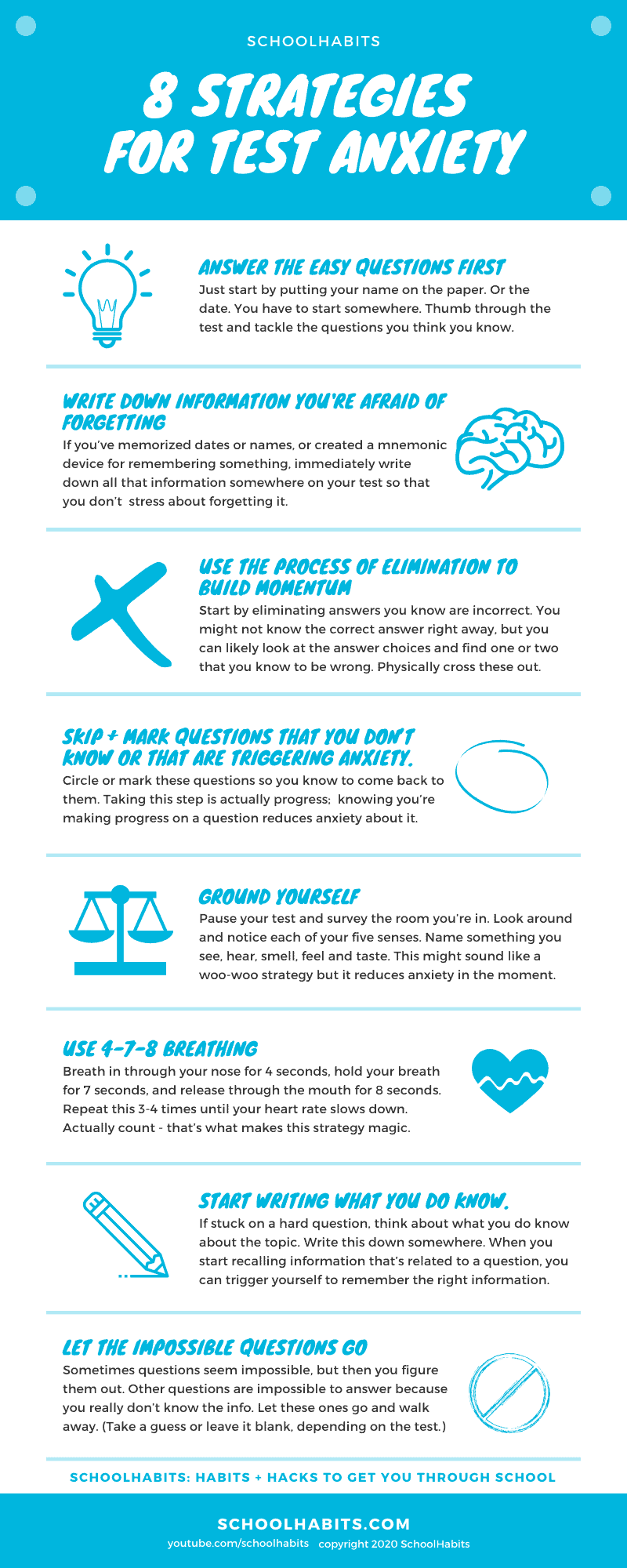 SCHOOLHABITS

8 STRATEGIES FOR TEST ANXIETY

ANSWER THE EASY QUESTIONS FIRST
Just start by putting your name on the paper. Or the date. You have to start somewhere. Thumb through the test and tackle the questions you think you know.

WRITE DOWN INFORMATION YOU'RE AFRAID OF FORGETTING
If you've memorized dates or names, or created a mnemonic device for remembering something, immediately write down all that information somewhere on your test so that you don't stress about forgetting it.

USE THE PROCESS OF ELIMINATION TO BUILD MOMENTUM
Start by eliminating answers you know are incorrect. You might not know the correct answer right away, but you can likely look at the answer choices and find one or two that you know to be wrong. Physically cross these out.

SKIP + MARK QUESTIONS THAT YOU DON'T KNOW OR THAT ARE TRIGGERING ANXIETY.
Circle or mark these questions so you know to come back to them. Taking this step is actually progress; knowing you're making progress on a question reduces anxiety about it.

GROUND YOURSELF
Pause your test and survey the room you're in. Look around and notice each of your five senses. Name something you see, hear, smell, feel and taste. This might sound like a woo-woo strategy but it reduces anxiety in the moment.

USE 4-7-8 BREATHING
Breath in through your nose for 4 seconds, hold your breath for 7 seconds, and release through the mouth for 8 seconds. Repeat this 3-4 times until your heart rate slows down. Actually count - that's what makes this strategy magic.

START WRITING WHAT YOU DO KNOW.
If stuck on a hard question, think about what you do know about the topic. Write this down somewhere. When you start recalling information that's related to a question, you can trigger yourself to remember the right information.

LET THE IMPOSSIBLE QUESTIONS GO
Sometimes questions seem impossible, but then you figure them out. Other questions are impossible to answer because you really don't know the info. Let these ones go and walk away. (Take a guess or leave it blank, depending on the test.)

SCHOOLHABITS: HABITS + HACKS TO GET YOU THROUGH SCHOOL

SCHOOLHABITS.COM
youtube.com/schoolhabits copyright 2020 SchoolHabits