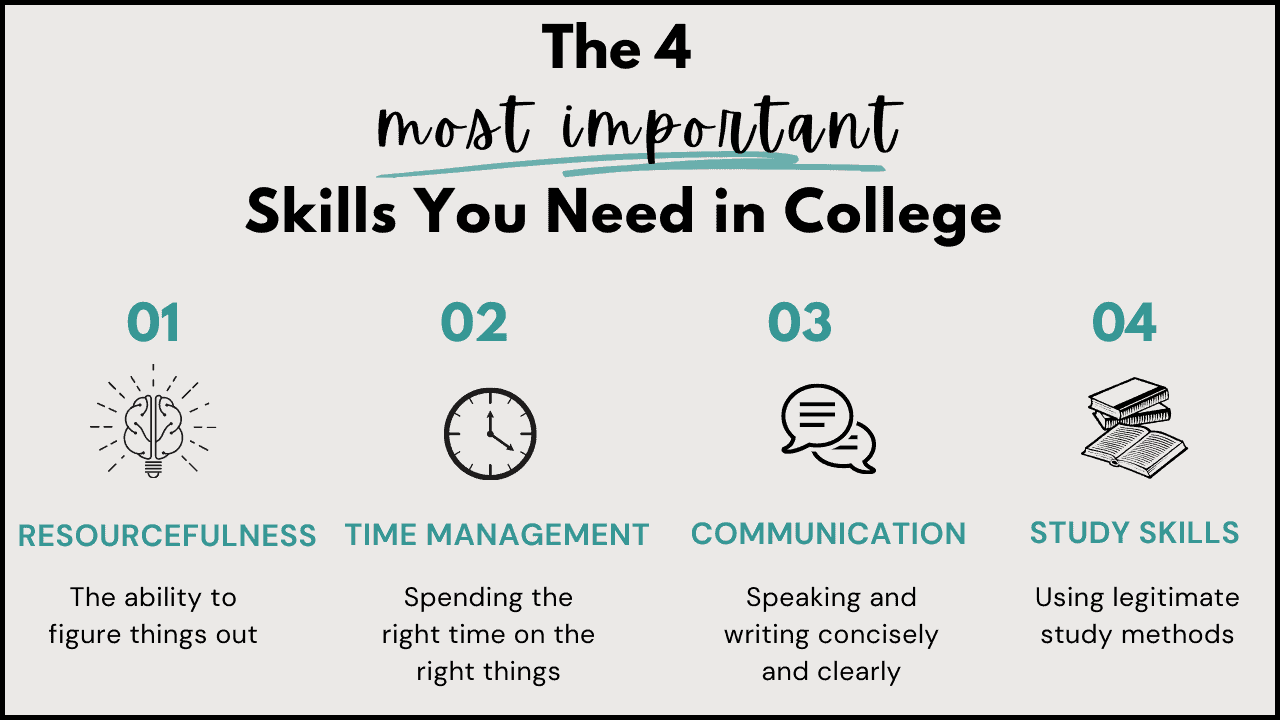 The 4
most important
Skills You Need in College

01

RESOURCEFULNESS

The ability to figure things out

02

TIME MANAGEMENT

Spending the right time on the right things

03

COMMUNICATION

Speaking and writing concisely and clearly

04

STUDY SKILLS

Using legitimate study methods