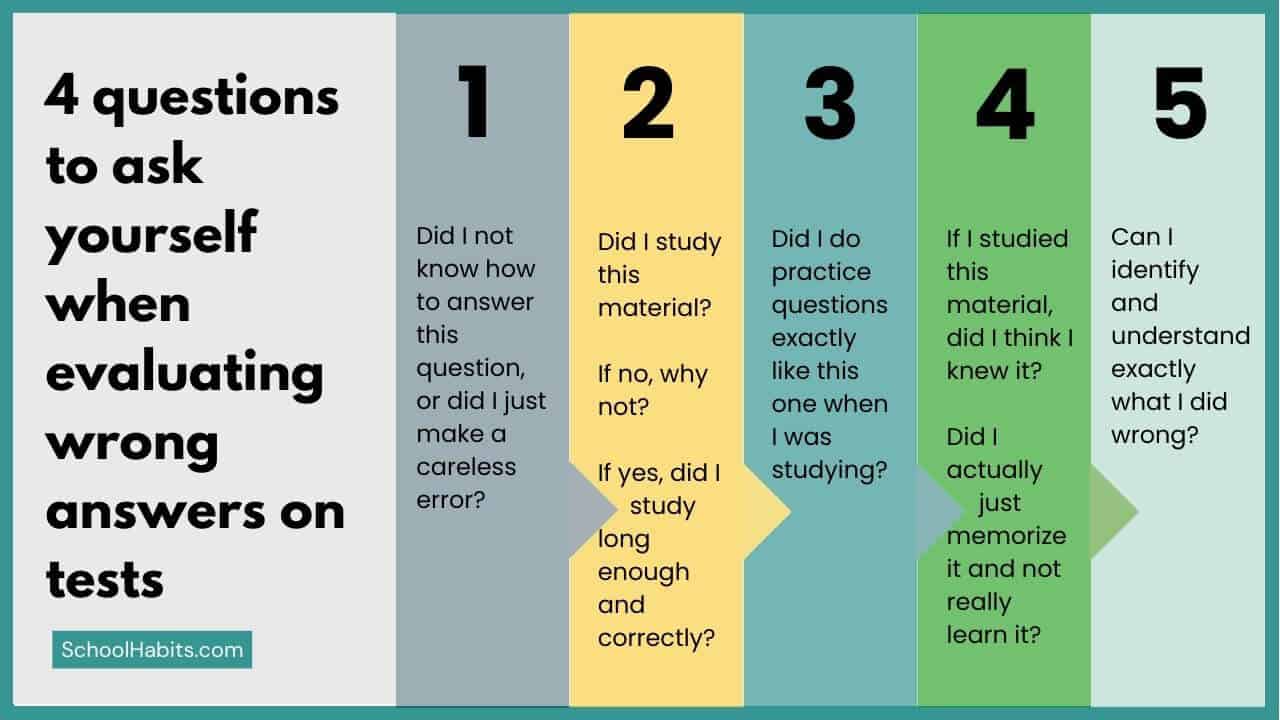 4 questions to ask yourself when evaluating wrong answers on tests

SchoolHabits.com

1

Did I not know how to answer this question, or did I just make a careless error?

2

Did I study this material?

If no, why not?

If yes, did I study long enough and correctly?

3

Did I do practice questions exactly like this one when I was studying?

4

If I studied this material, did I think I knew it?

Did I actually just memorize it and not really learn it?

5

Can I identify and understand exactly what I did wrong?