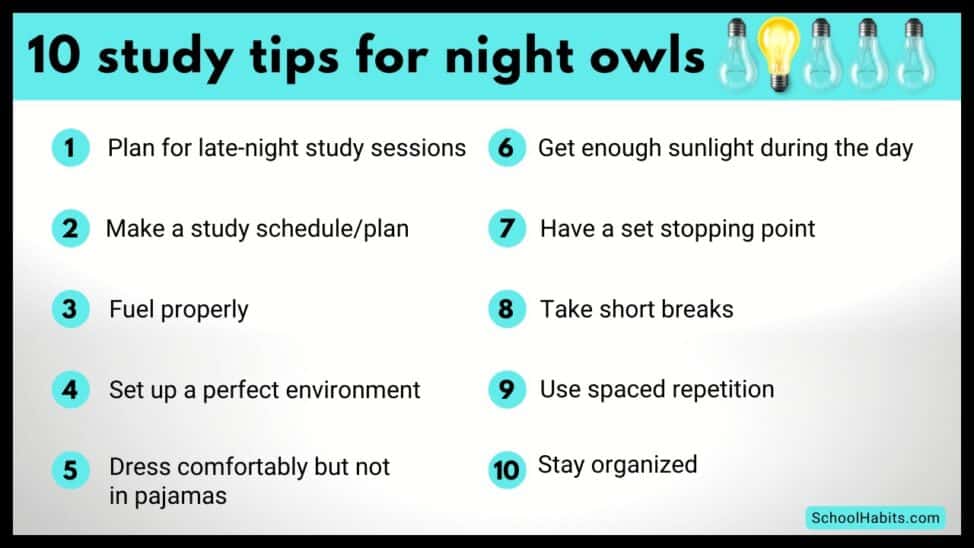 10 study tips for night owls

1 Plan for late-night study sessions

2 Make a study schedule/plan

3 Fuel properly

4 Set up a perfect environment

5 Dress comfortably but not in pajamas

6 Get enough sunlight during the day

7 Have a set stopping point

8 Take short breaks

9 Use spaced repetition

10 Stay organized

SchoolHabits.com